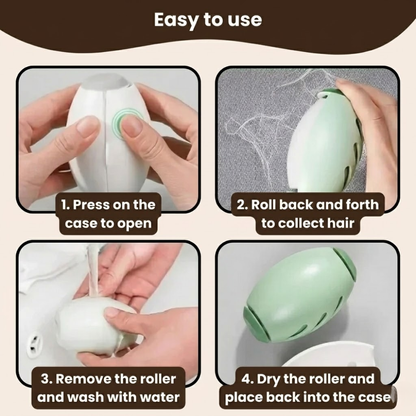 Easy to use

1. Press on the case to open

2. Roll back and forth to collect hair

3. Remove the roller and wash with water

4. Dry the roller and place back into the case